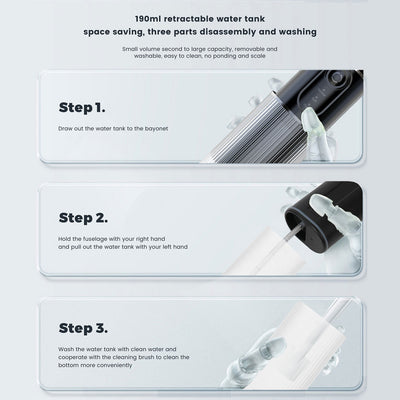 190ml retractable water tank
space saving, three parts disassembly and washing

Small volume second to large capacity, removable and washable, easy to clean, no ponding and scale

Step 1.

Draw out the water tank to the bayonet

Step 2.

Hold the fuselage with your right hand and pull out the water tank with your left hand

Step 3.

Wash the water tank with clean water and cooperate with the cleaning brush to clean the bottom more conveniently